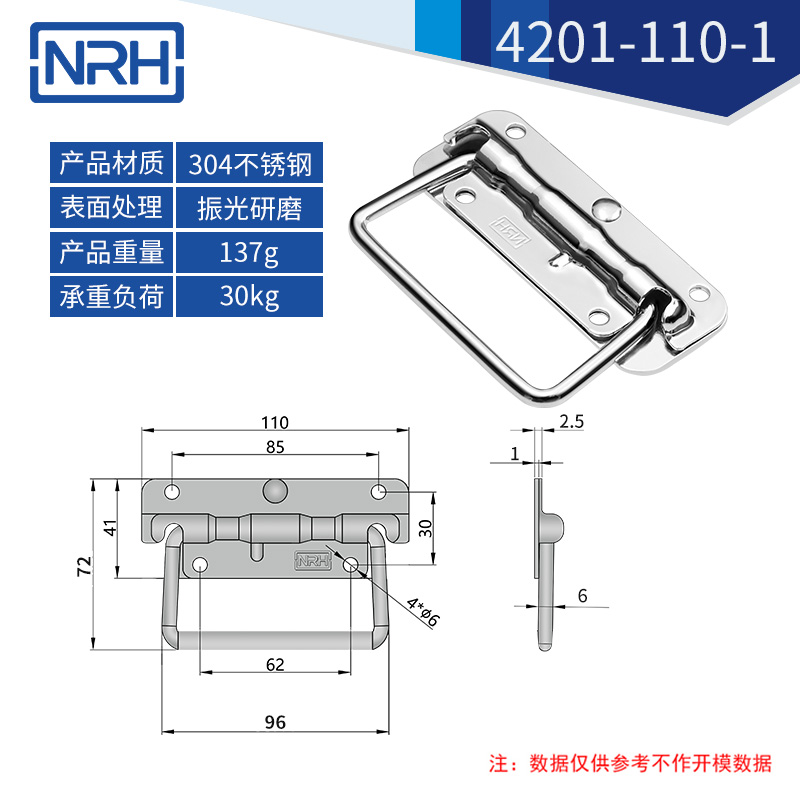 NRH

4201-110-1

| 产品材质 | 304不锈钢 |
|---|---|
| 表面处理 | 振光研磨 |
| 产品重量 | 137g |
| 承重负荷 | 30kg |

NRH

110
85
41
72
30
NRH
4*ø6
62
96

2.5
1
6

注：数据仅供参考不作开模数据